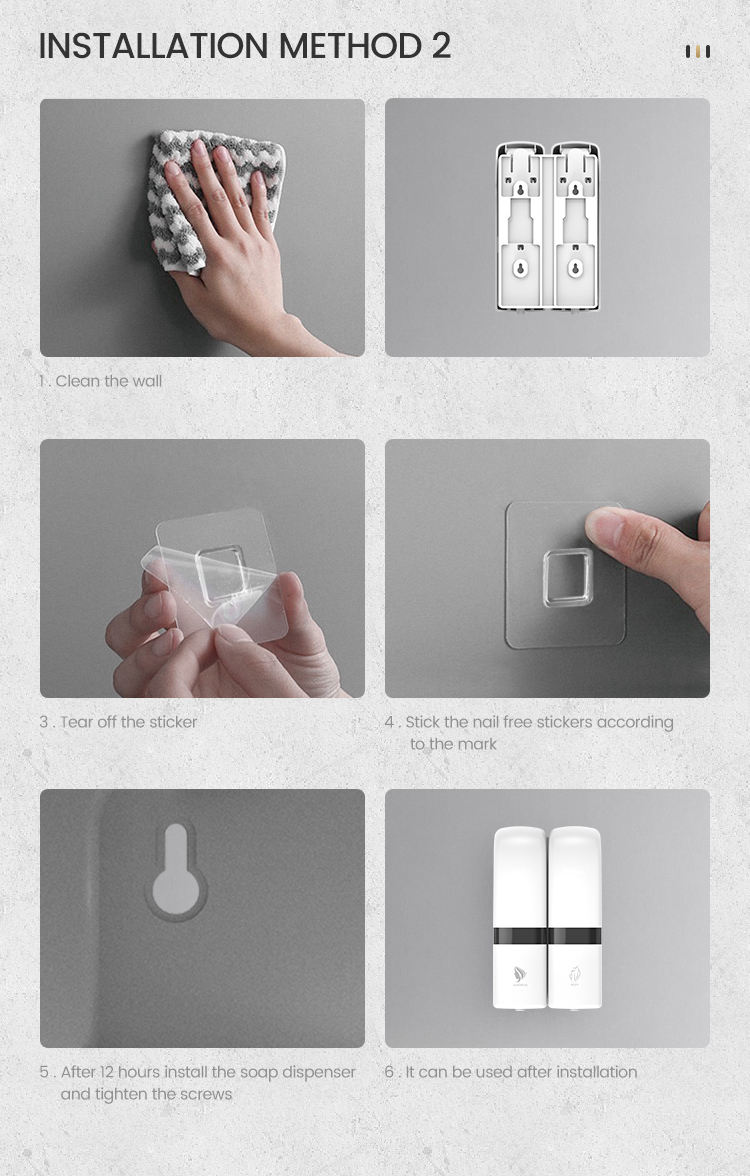 INSTALLATION METHOD 2

1 . Clean the wall

3 . Tear off the sticker

4 . Stick the nail free stickers according to the mark

5 . After 12 hours install the soap dispenser and tighten the screws

6 . It can be used after installation