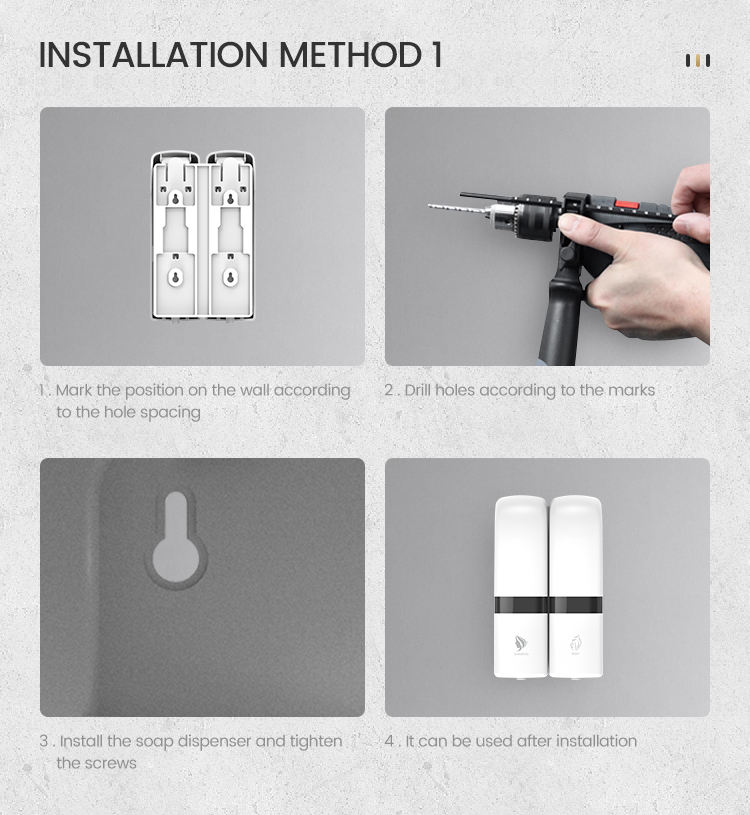 INSTALLATION METHOD 1

1 . Mark the position on the wall according to the hole spacing

2 . Drill holes according to the marks

3 . Install the soap dispenser and tighten the screws

4 . It can be used after installation